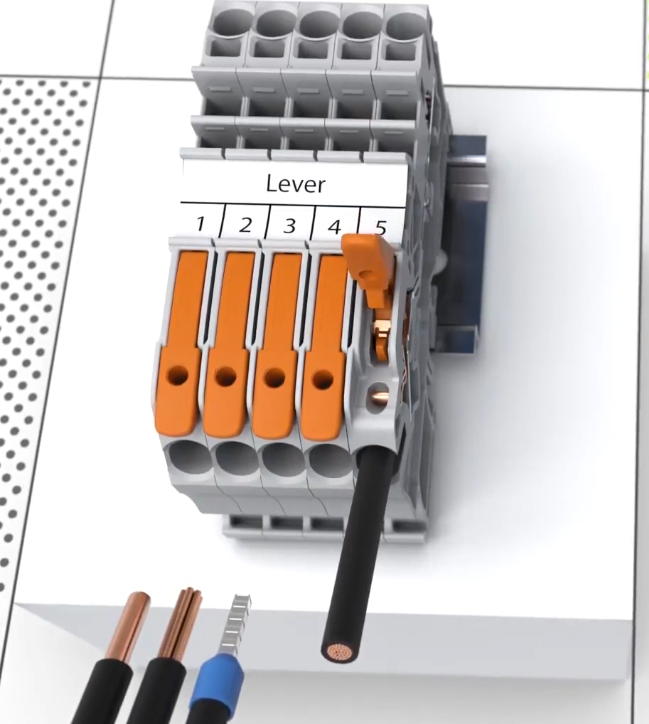 Lever

1 2 3 4 5